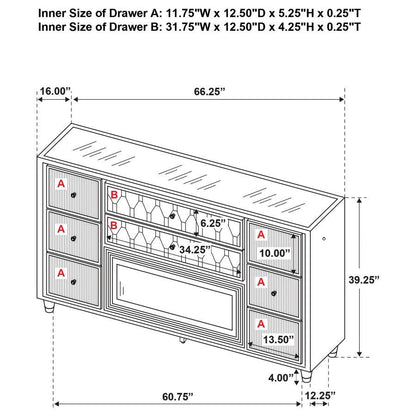 Inner Size of Drawer A: 11.75"W x 12.50"D x 5.25"H x 0.25"T
Inner Size of Drawer B: 31.75"W x 12.50"D x 4.25"H x 0.25"T

16.00"
66.25"
A
A
A
B
B
6.25"
34.25"
A
10.00"
A
A
13.50"
39.25"
4.00"
60.75"
12.25"